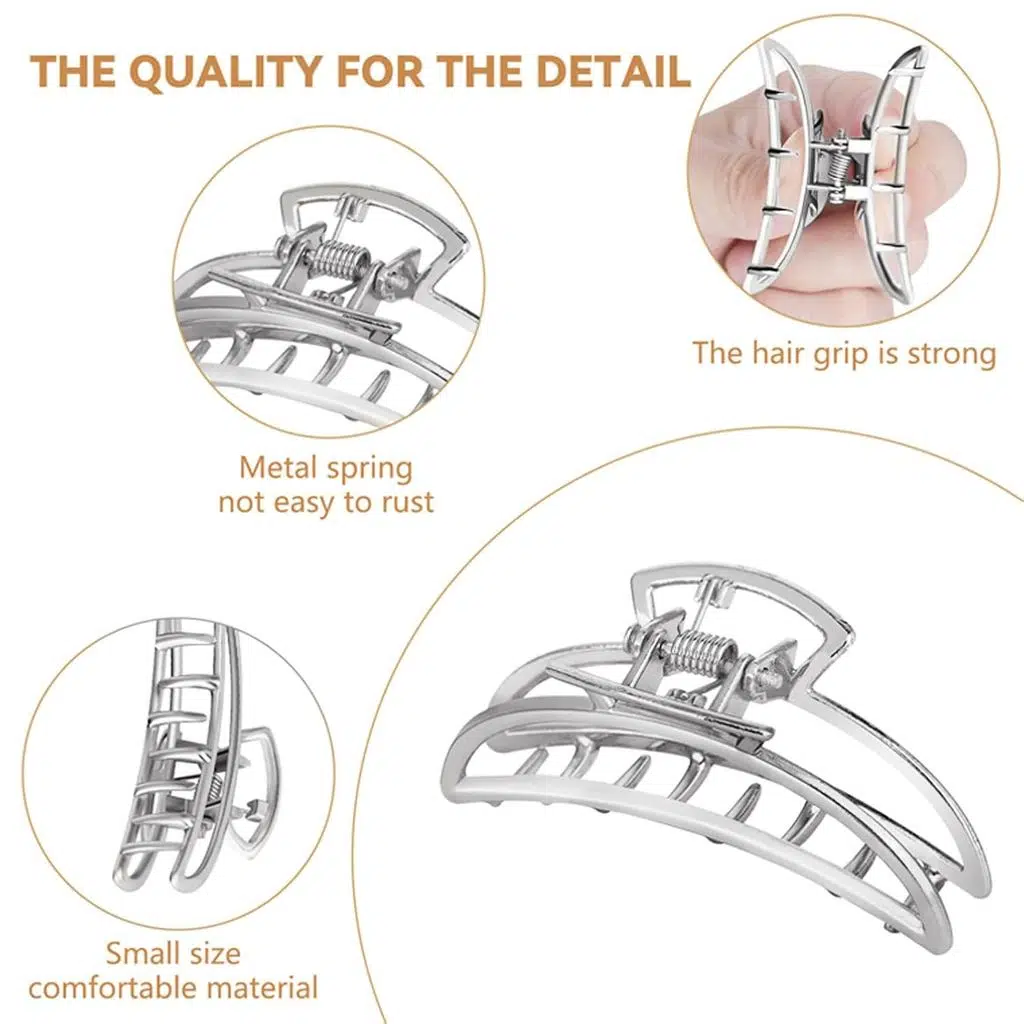 THE QUALITY FOR THE DETAIL

The hair grip is strong

Metal spring
not easy to rust

Small size
comfortable material